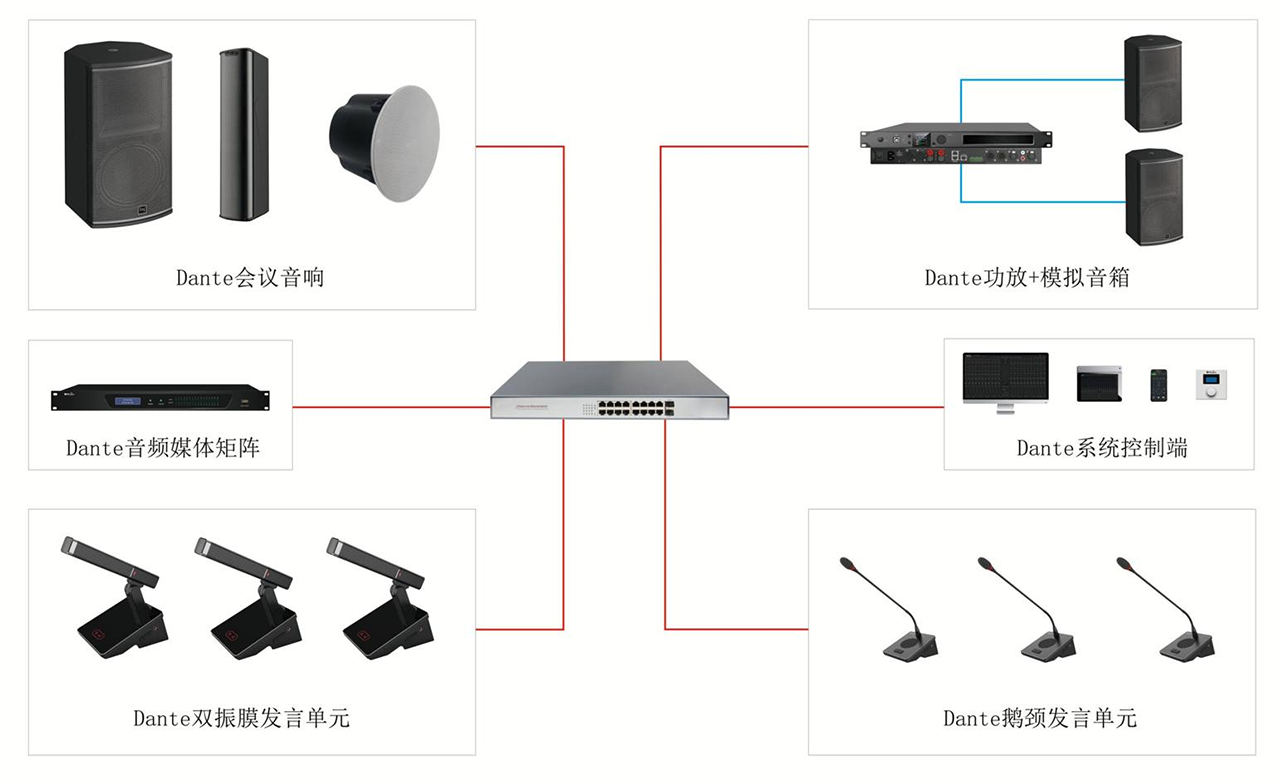 Dante会议音响

Dante功放+模拟音箱

Dante音频媒体矩阵

Dante系统控制端

Dante双振膜发言单元

Dante鹅颈发言单元